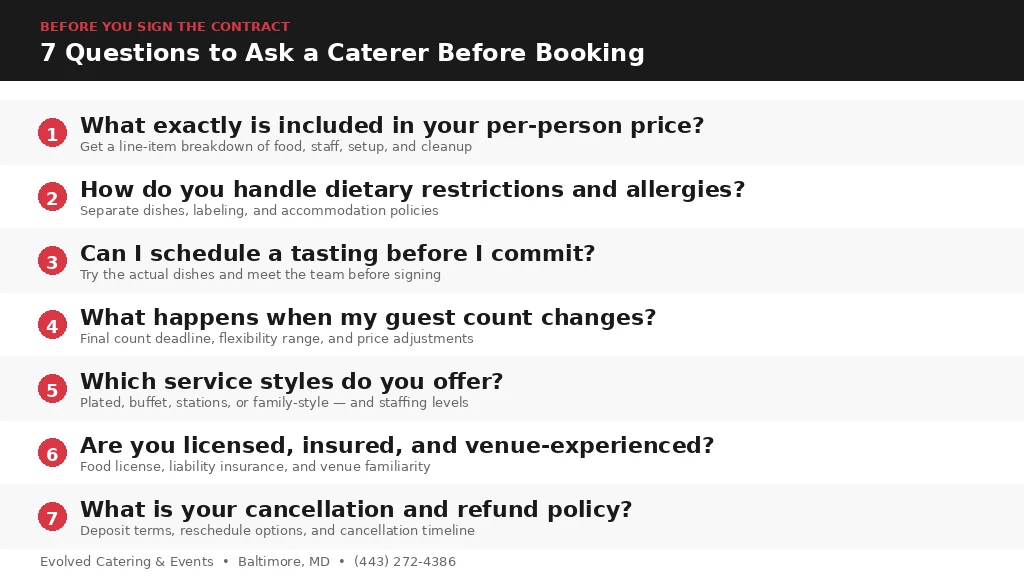 BEFORE YOU SIGN THE CONTRACT

7 Questions to Ask a Caterer Before Booking

1 What exactly is included in your per-person price?
Get a line-item breakdown of food, staff, setup, and cleanup

2 How do you handle dietary restrictions and allergies?
Separate dishes, labeling, and accommodation policies

3 Can I schedule a tasting before I commit?
Try the actual dishes and meet the team before signing

4 What happens when my guest count changes?
Final count deadline, flexibility range, and price adjustments

5 Which service styles do you offer?
Plated, buffet, stations, or family-style — and staffing levels

6 Are you licensed, insured, and venue-experienced?
Food license, liability insurance, and venue familiarity

7 What is your cancellation and refund policy?
Deposit terms, reschedule options, and cancellation timeline

Evolved Catering & Events • Baltimore, MD • (443) 272-4386